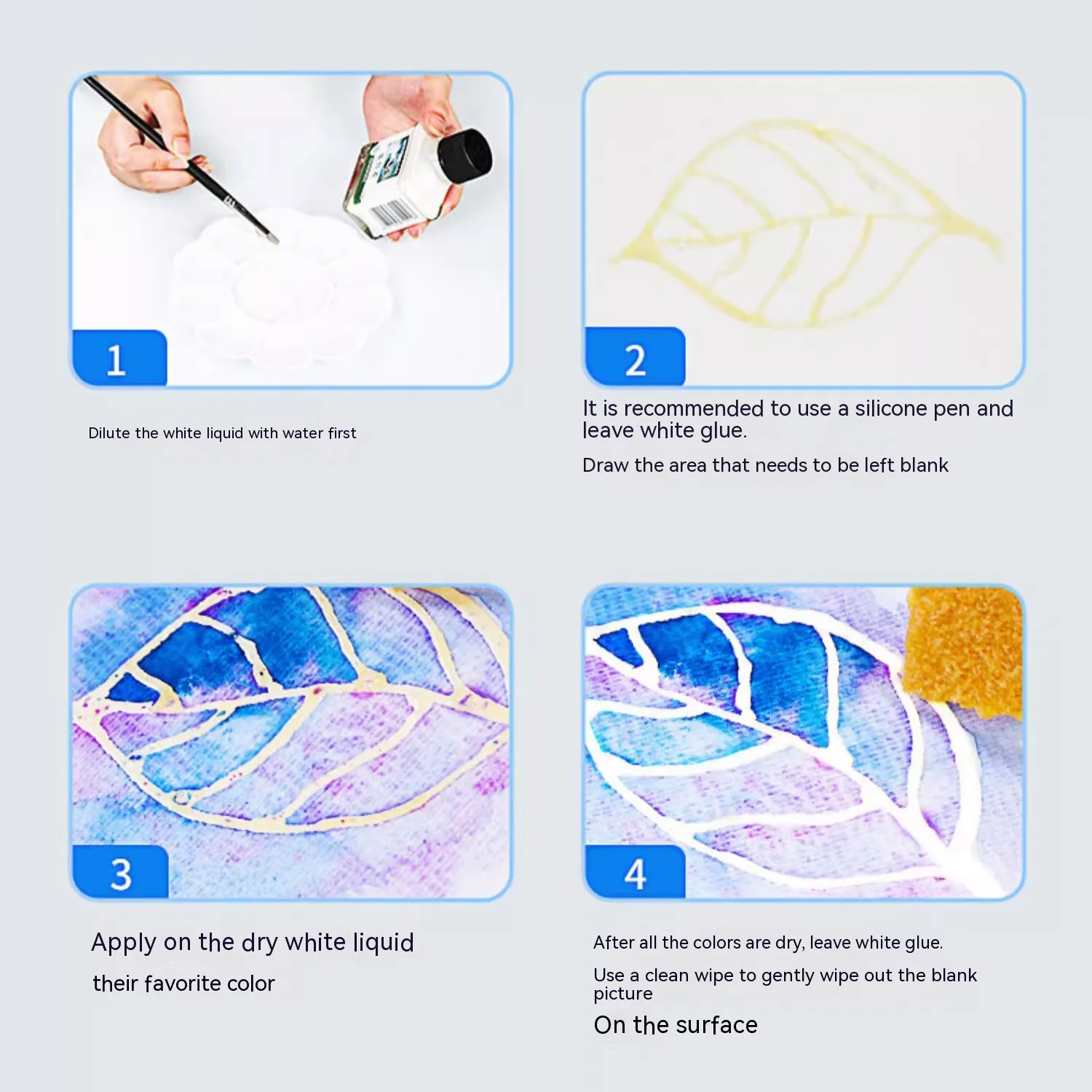 1

Dilute the white liquid with water first

2

It is recommended to use a silicone pen and leave white glue.

Draw the area that needs to be left blank

3

Apply on the dry white liquid

their favorite color

4

After all the colors are dry, leave white glue.

Use a clean wipe to gently wipe out the blank picture

On the surface